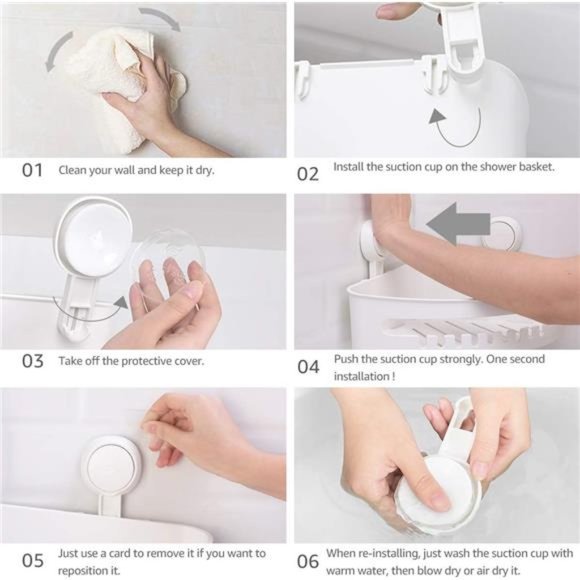 01 Clean your wall and keep it dry.

02 Install the suction cup on the shower basket.

03 Take off the protective cover.

04 Push the suction cup strongly. One second installation !

05 Just use a card to remove it if you want to reposition it.

06 When re-installing, just wash the suction cup with warm water, then blow dry or air dry it.